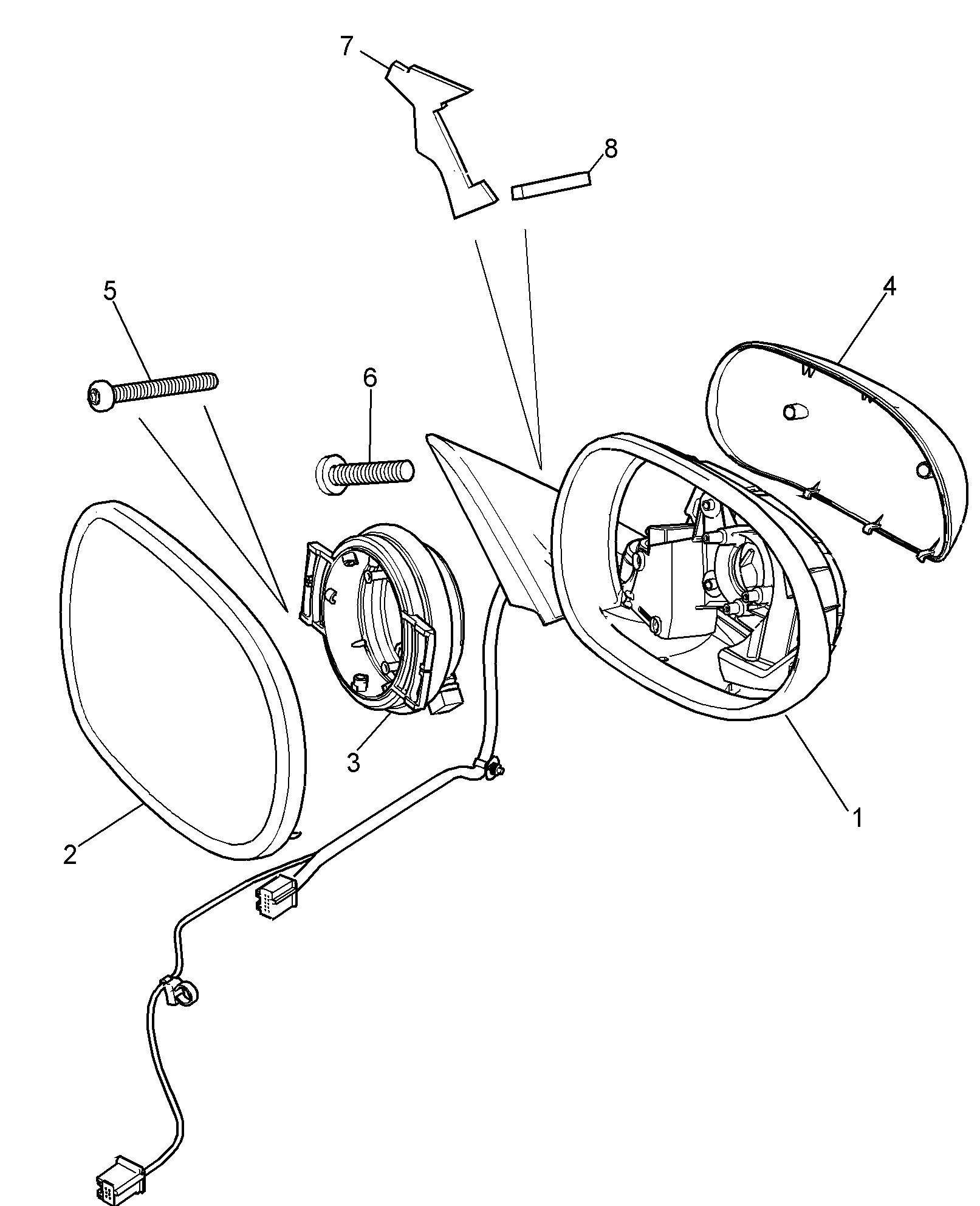 7
8
5
4
6
3
1
2