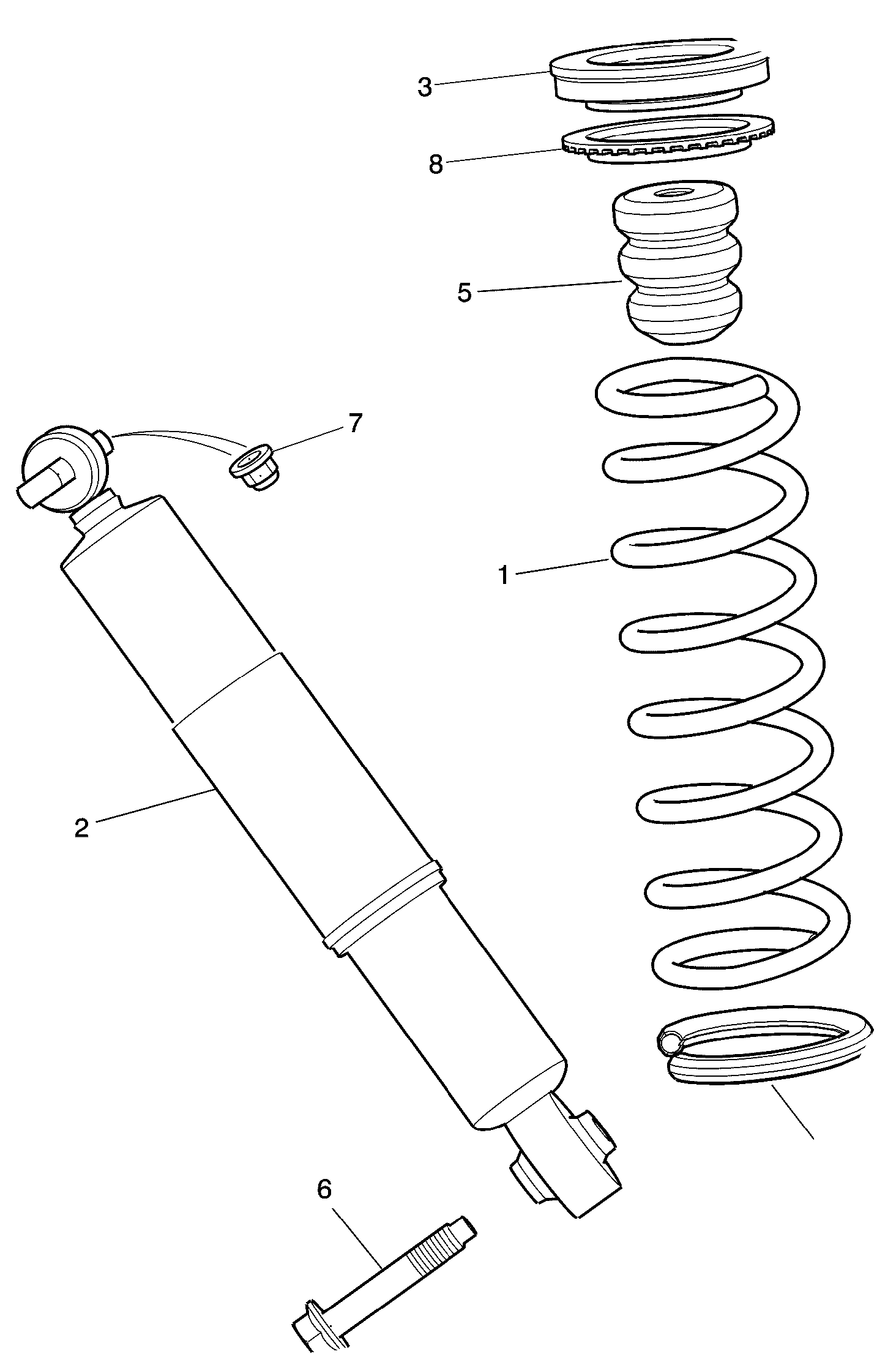 3
8
5
7
1
2
6