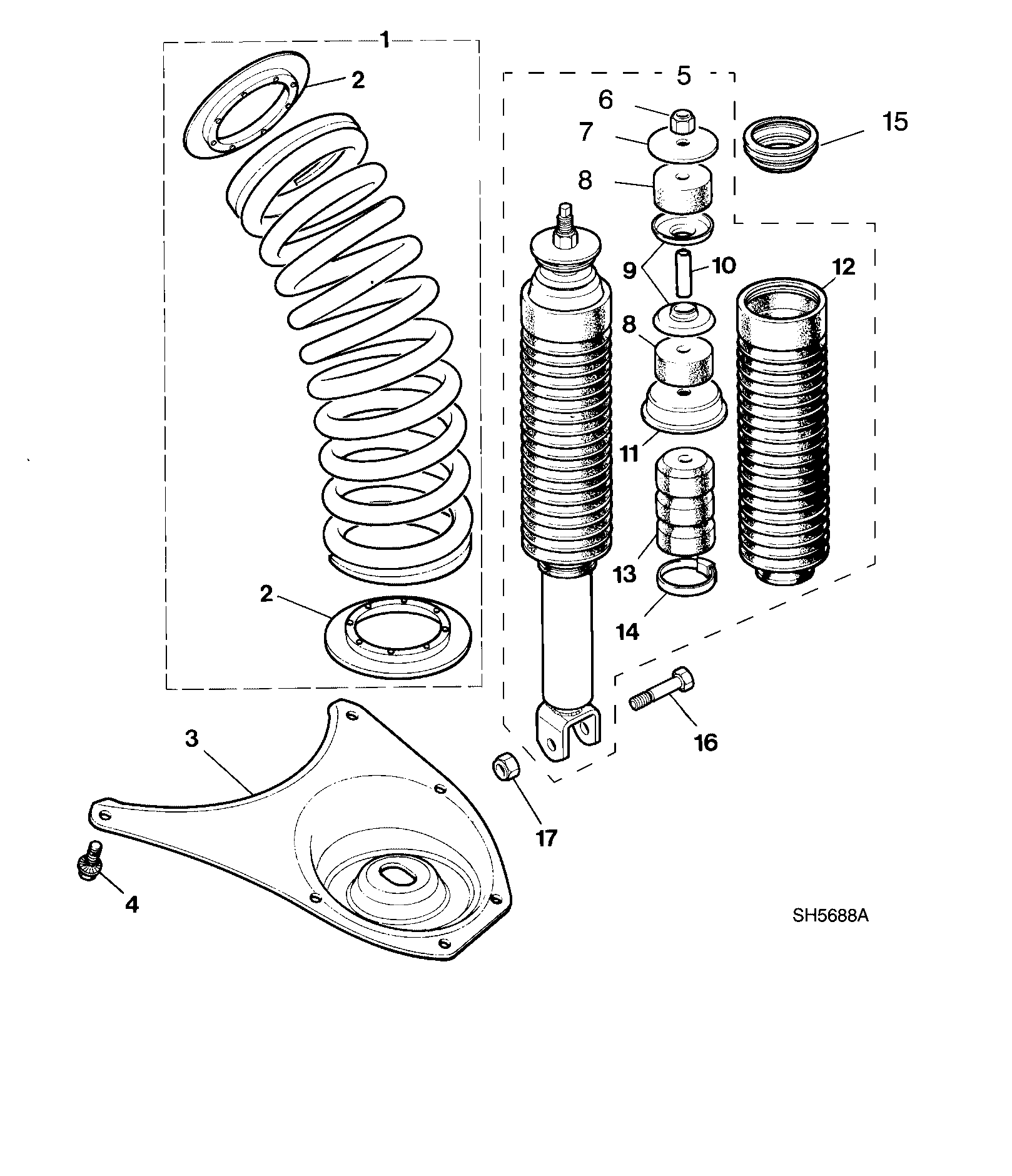 1
2
5
6
7
15
8
9
10
12
8
11
13
14
2
16
3
17
4
SH5688A