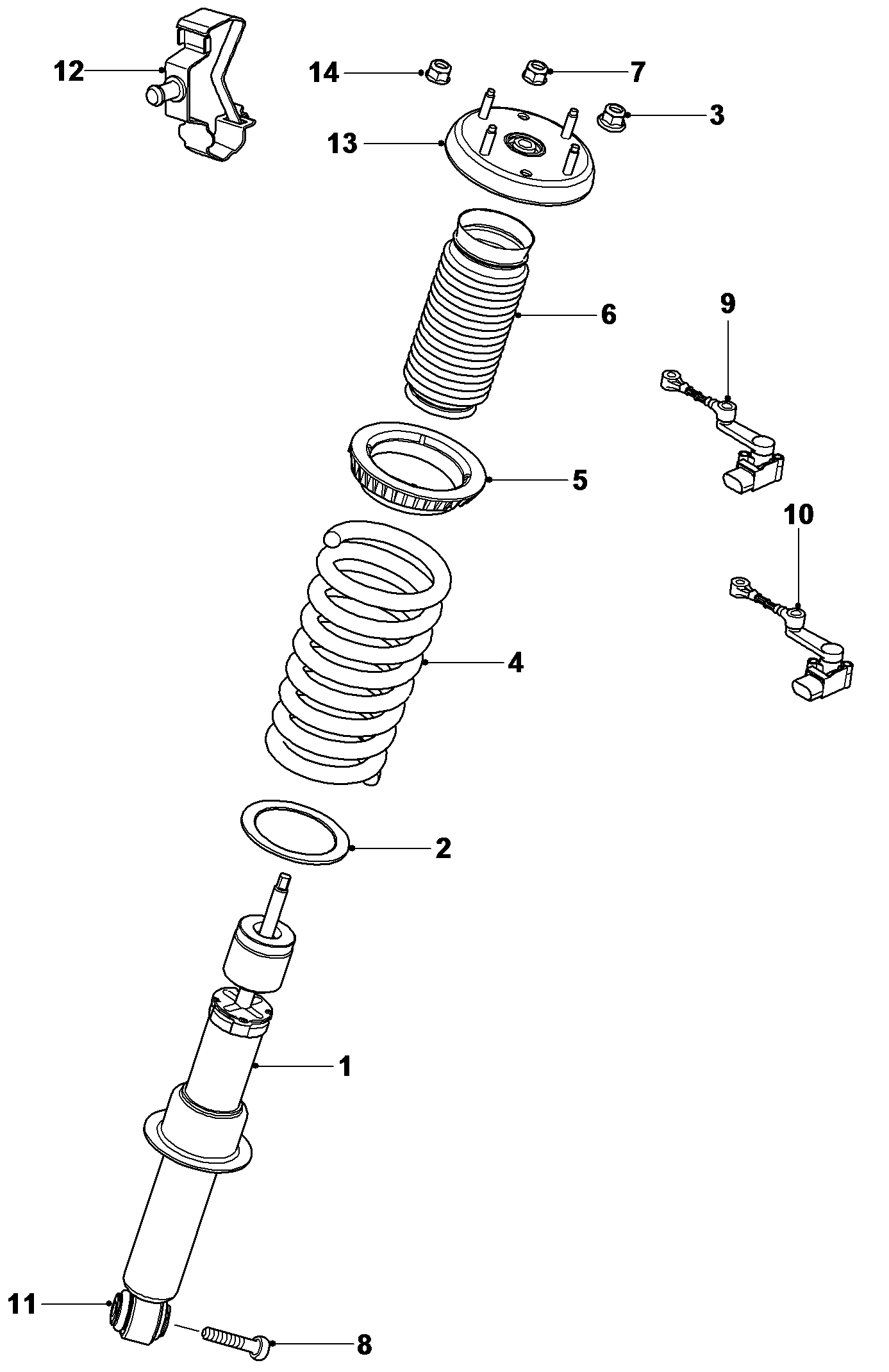 12
14
7
3
13
6
9
5
10
4
2
1
11
8