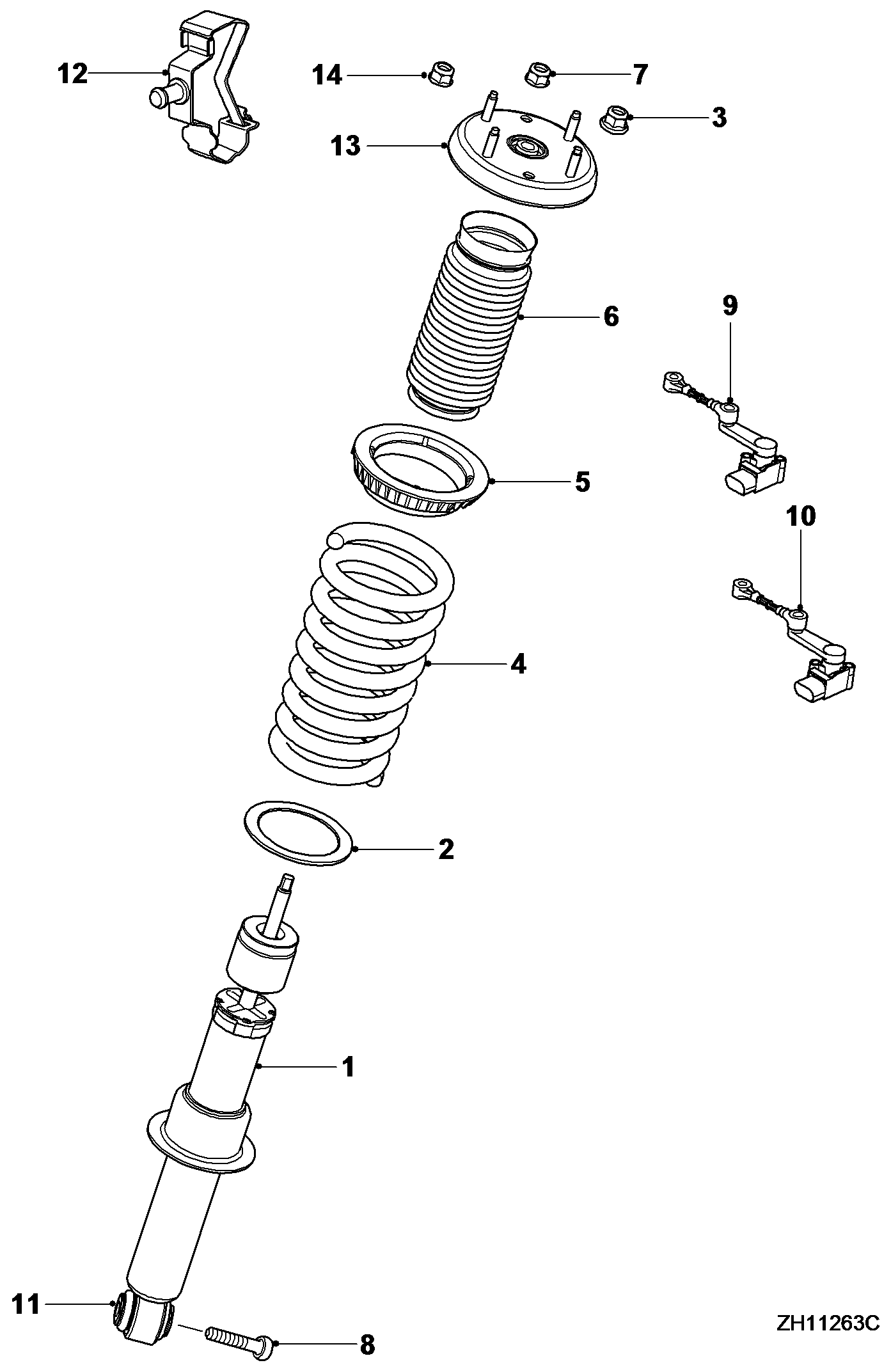 12
14
7
3
13
6
9
5
10
4
2
1
11
8
ZH11263C