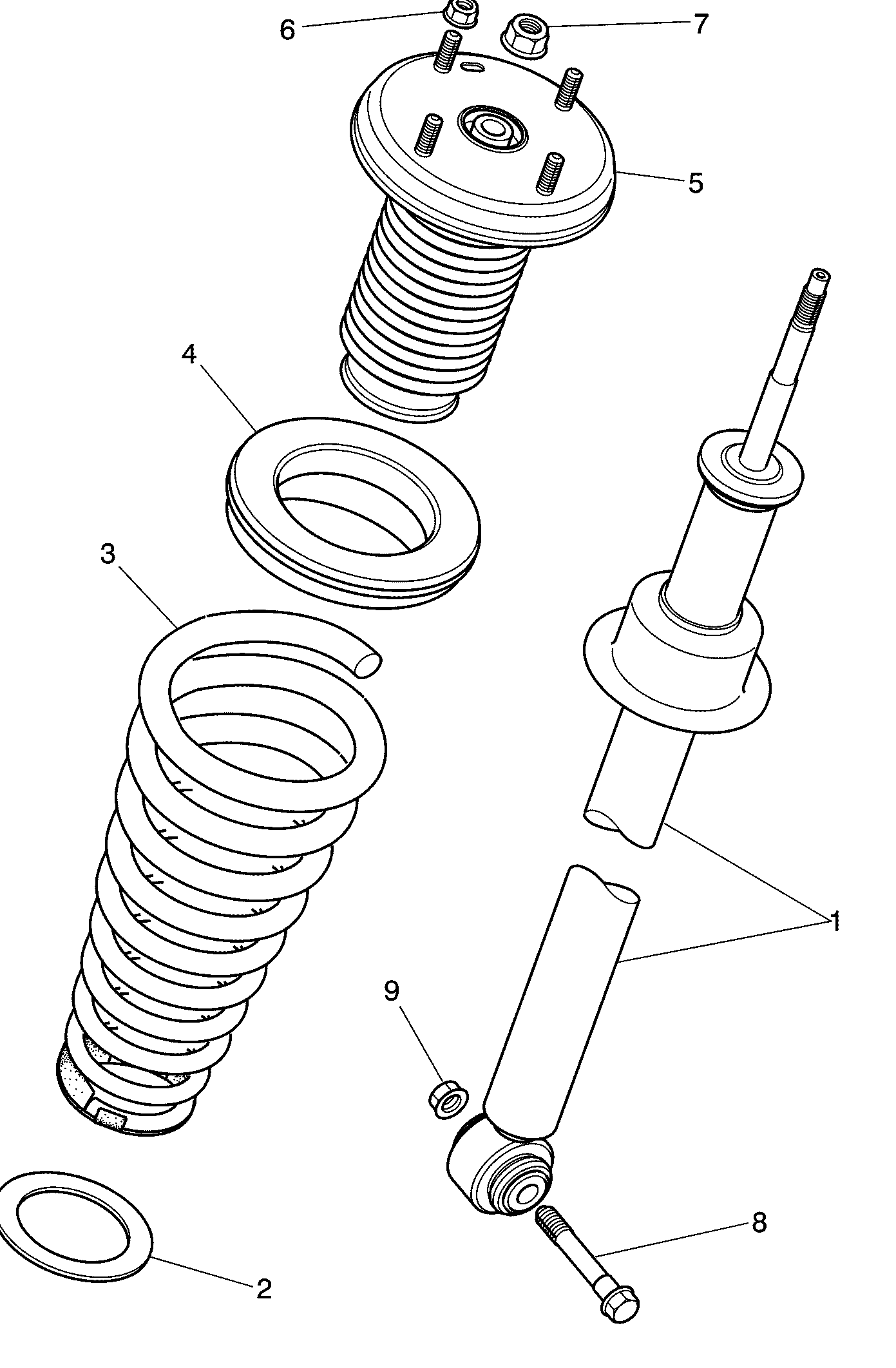 6
7
5
4
3
1
9
8
2