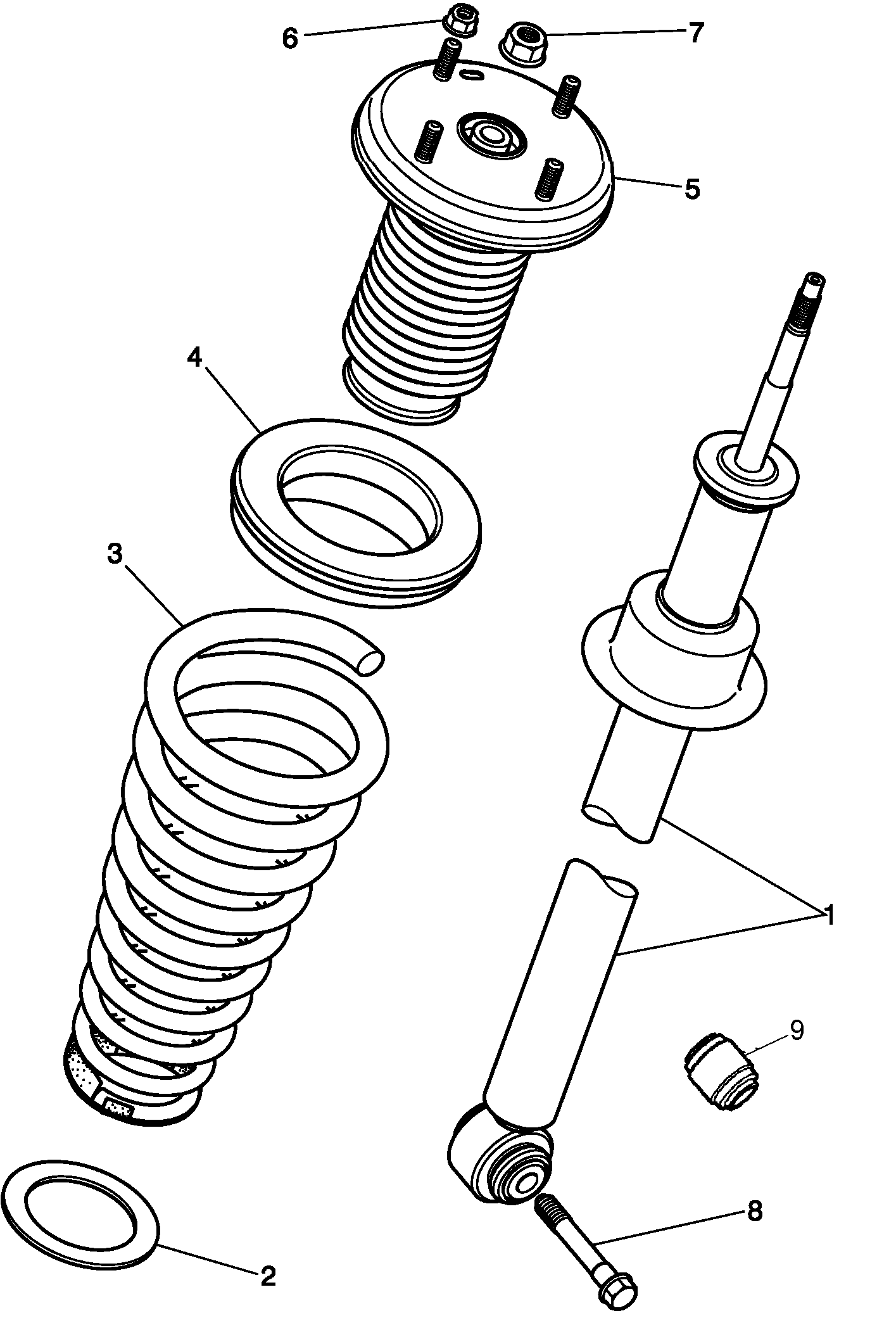 6
7
5
4
3
1
9
8
2