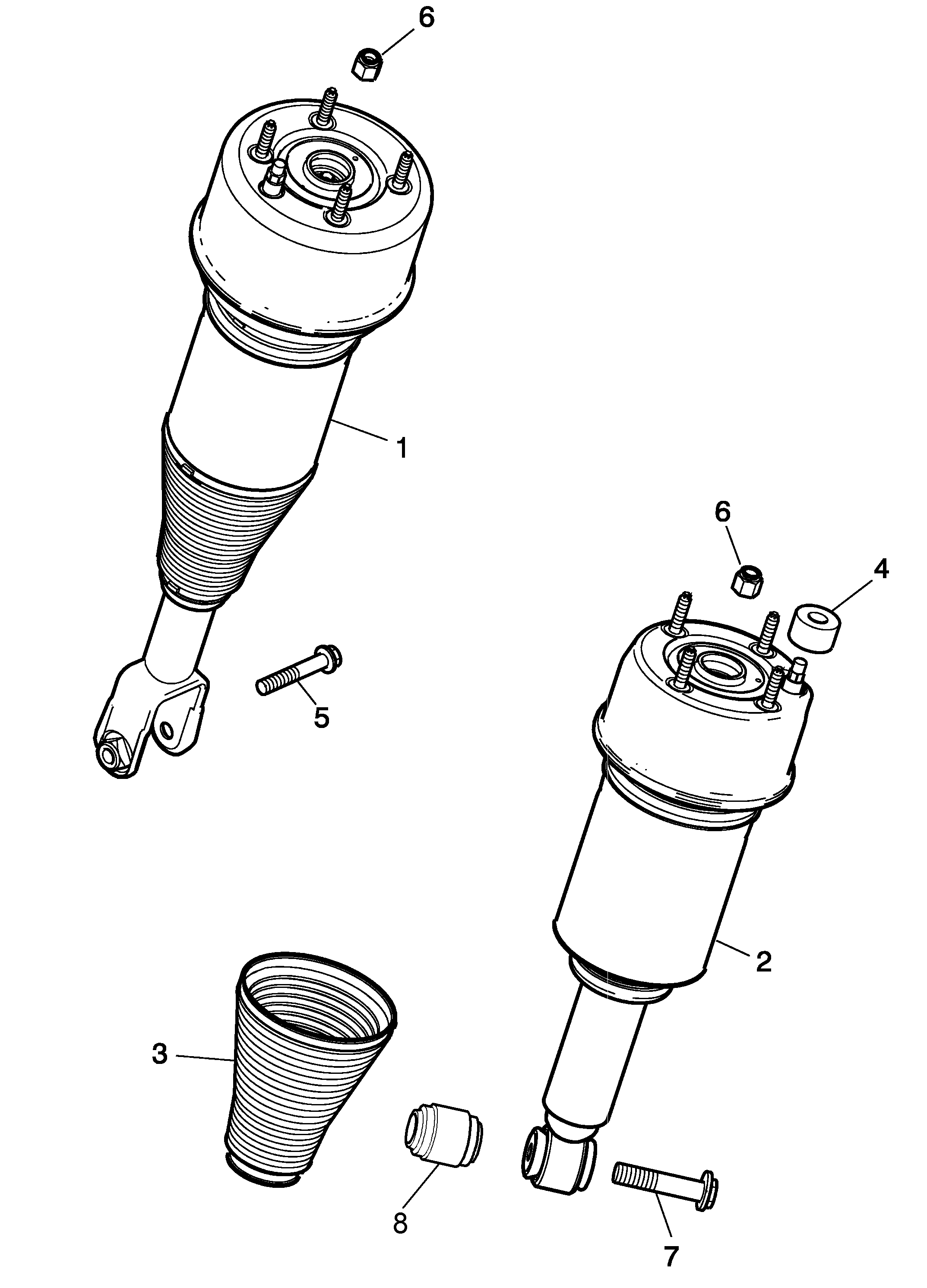 6
1
6
4
5
2
3
8
7