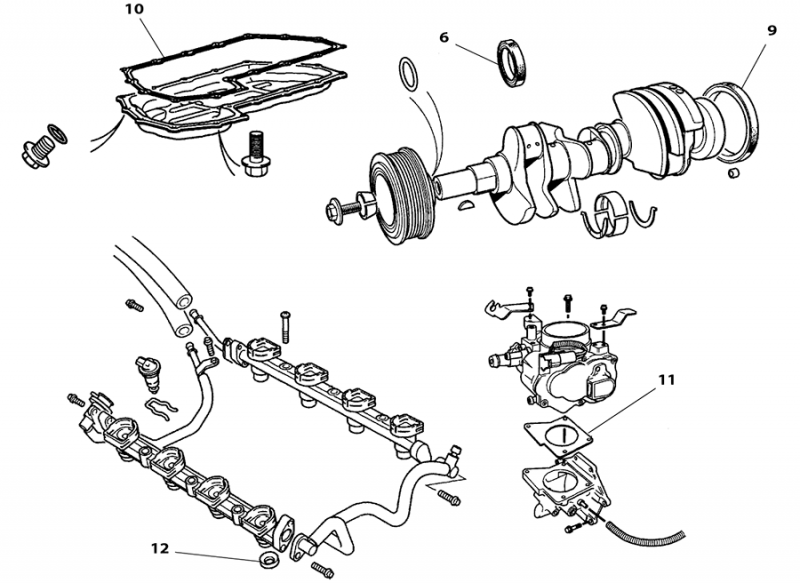 10

6

9

11

12