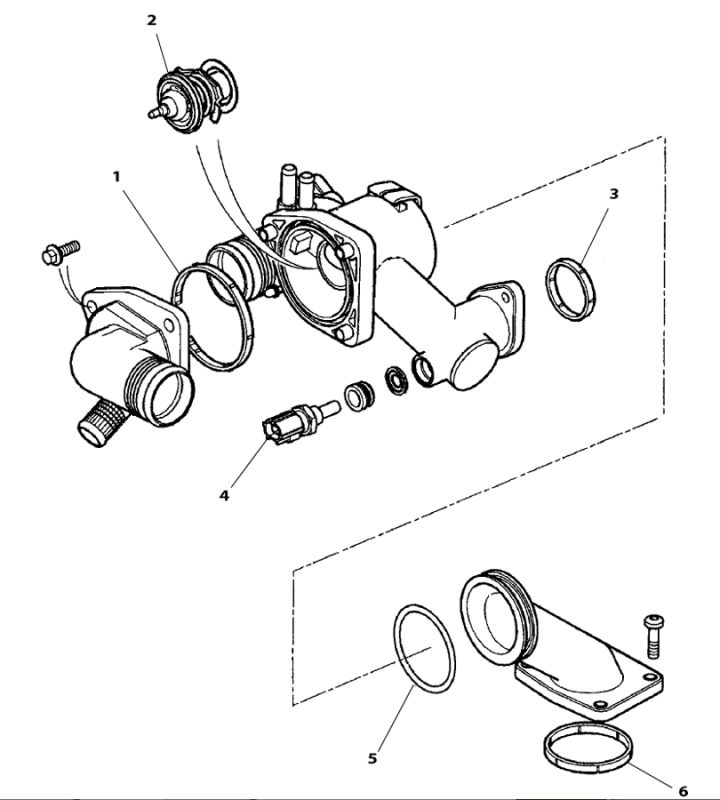 2
1
3
4
5
6