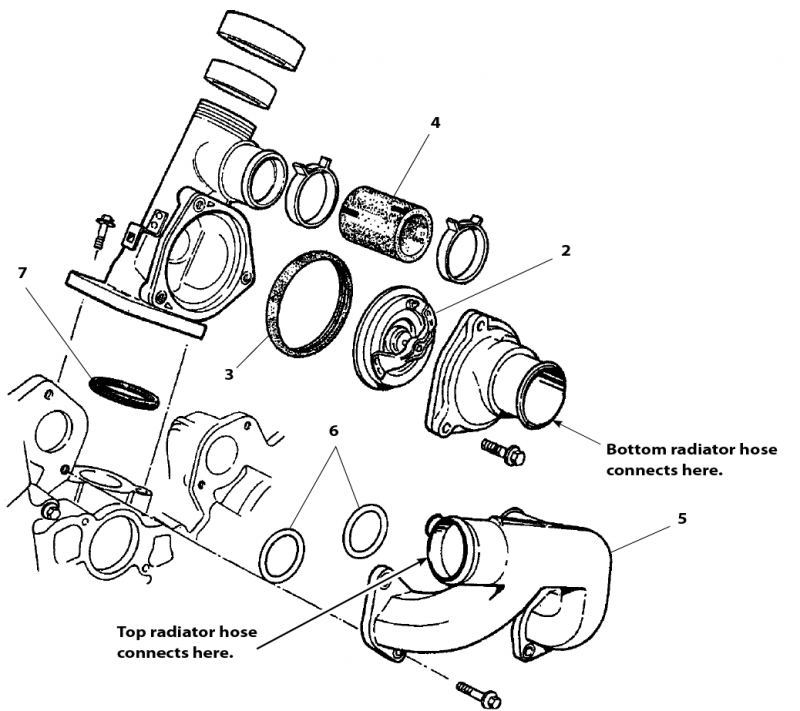 4

2

7

3

6

Bottom radiator hose connects here.

5

Top radiator hose connects here.