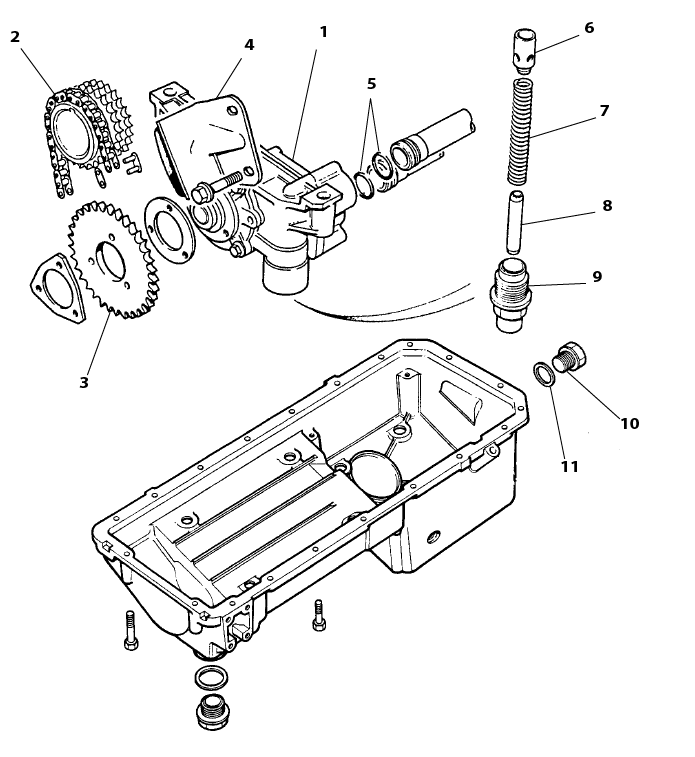 2
4
1
5
6
7
8
9
3
10
11