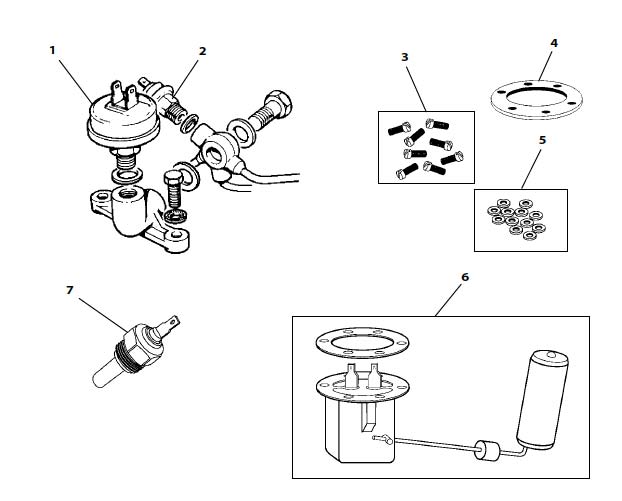 1
2
3
4
5
7
6