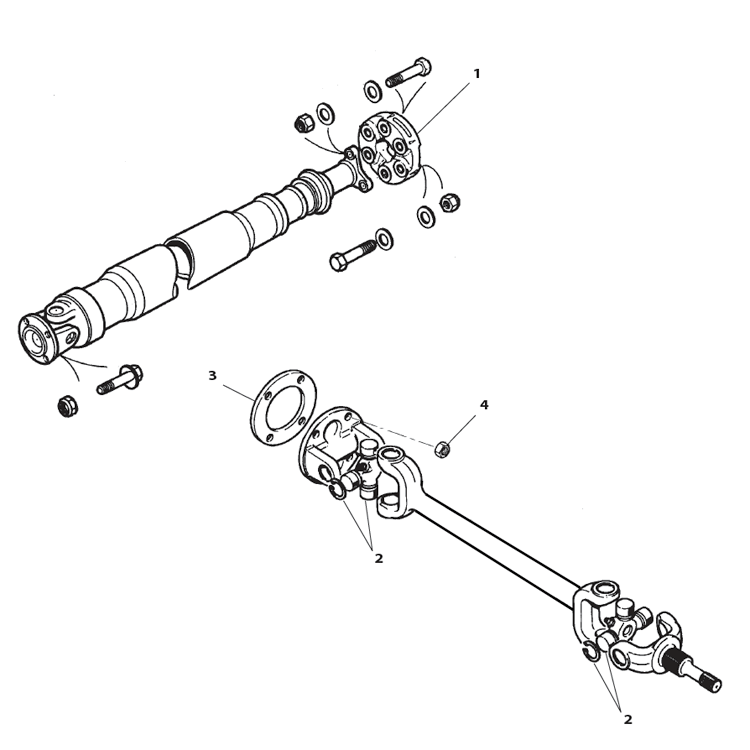 1

3

4

2

2