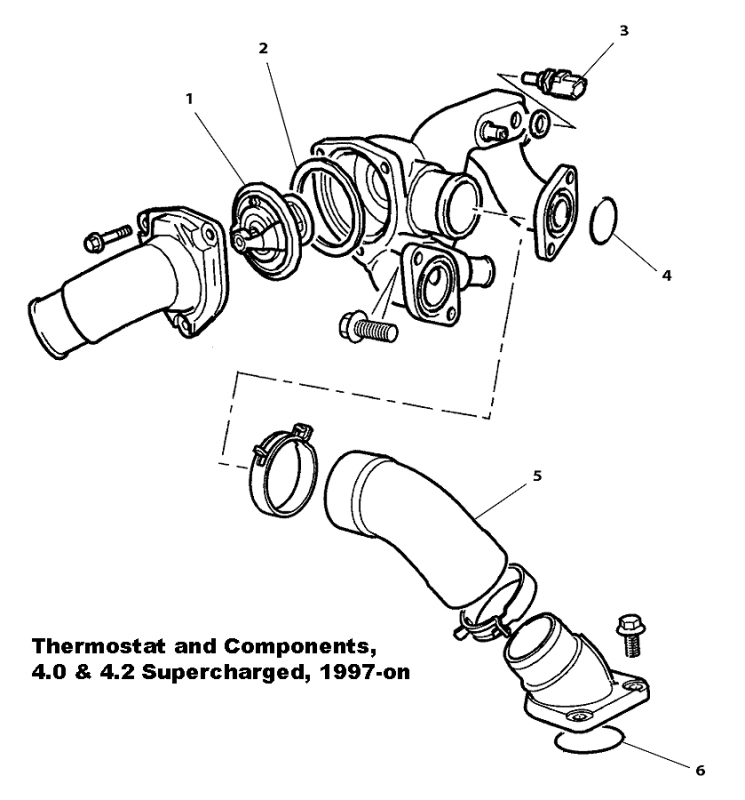 3
2
1
4
5
Thermostat and Components,
4.0 & 4.2 Supercharged, 1997-on
6